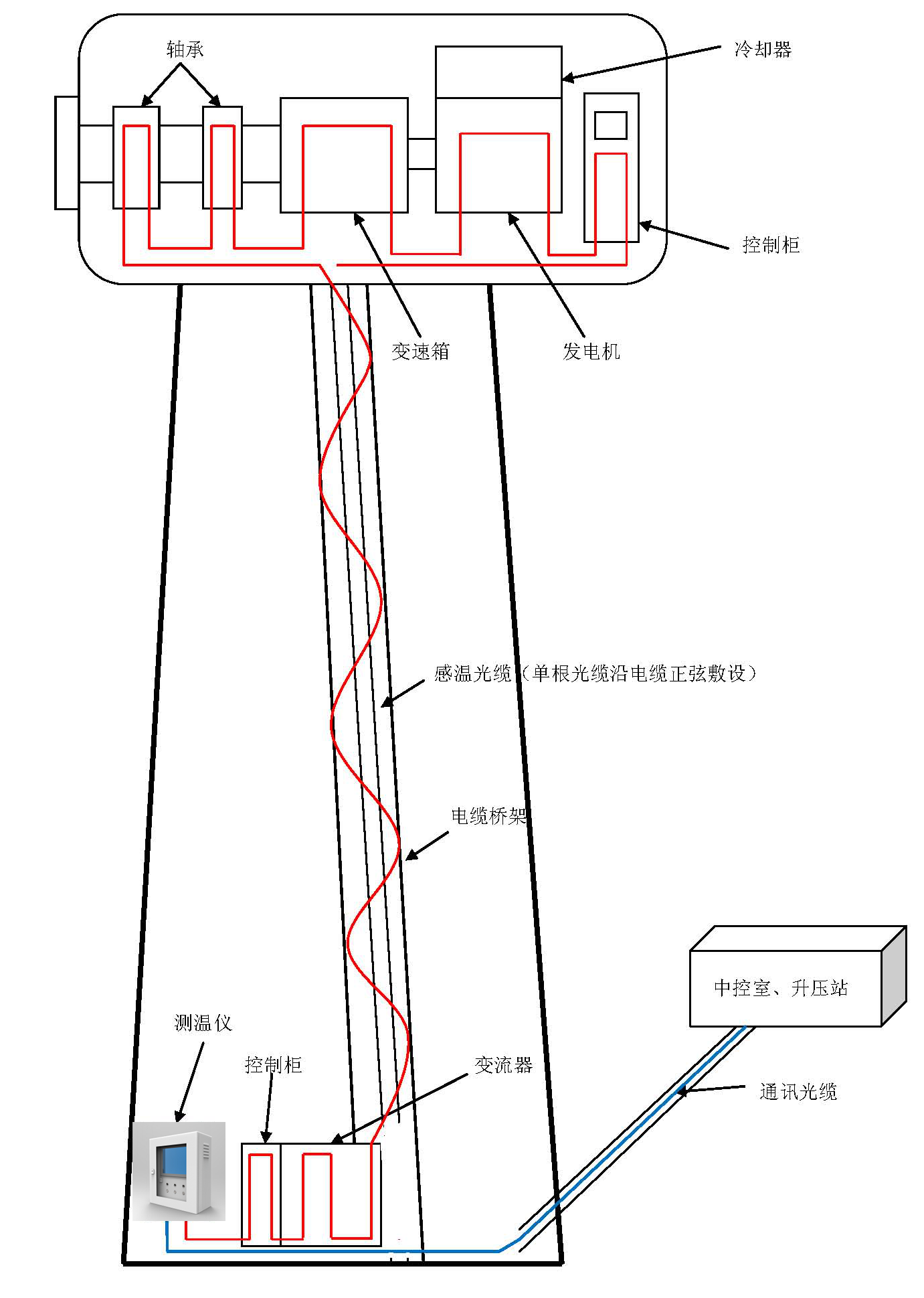 轴承

冷却器

控制柜

变速箱

发电机

感温光缆（单根光缆沿电缆正弦敷设）

电缆桥架

中控室、升压站

测温仪

控制柜

变流器

通讯光缆